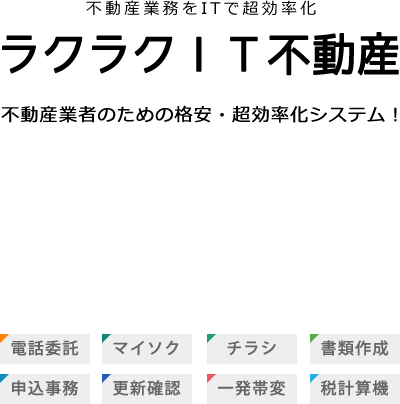 不動産業務をITで超効率化

ラクラクＩＴ不動産

不動産業者のための格安・超効率化システム！

電話委託

マイソク

チラシ

書類作成

申込事務

更新確認

一発帯変

税計算機